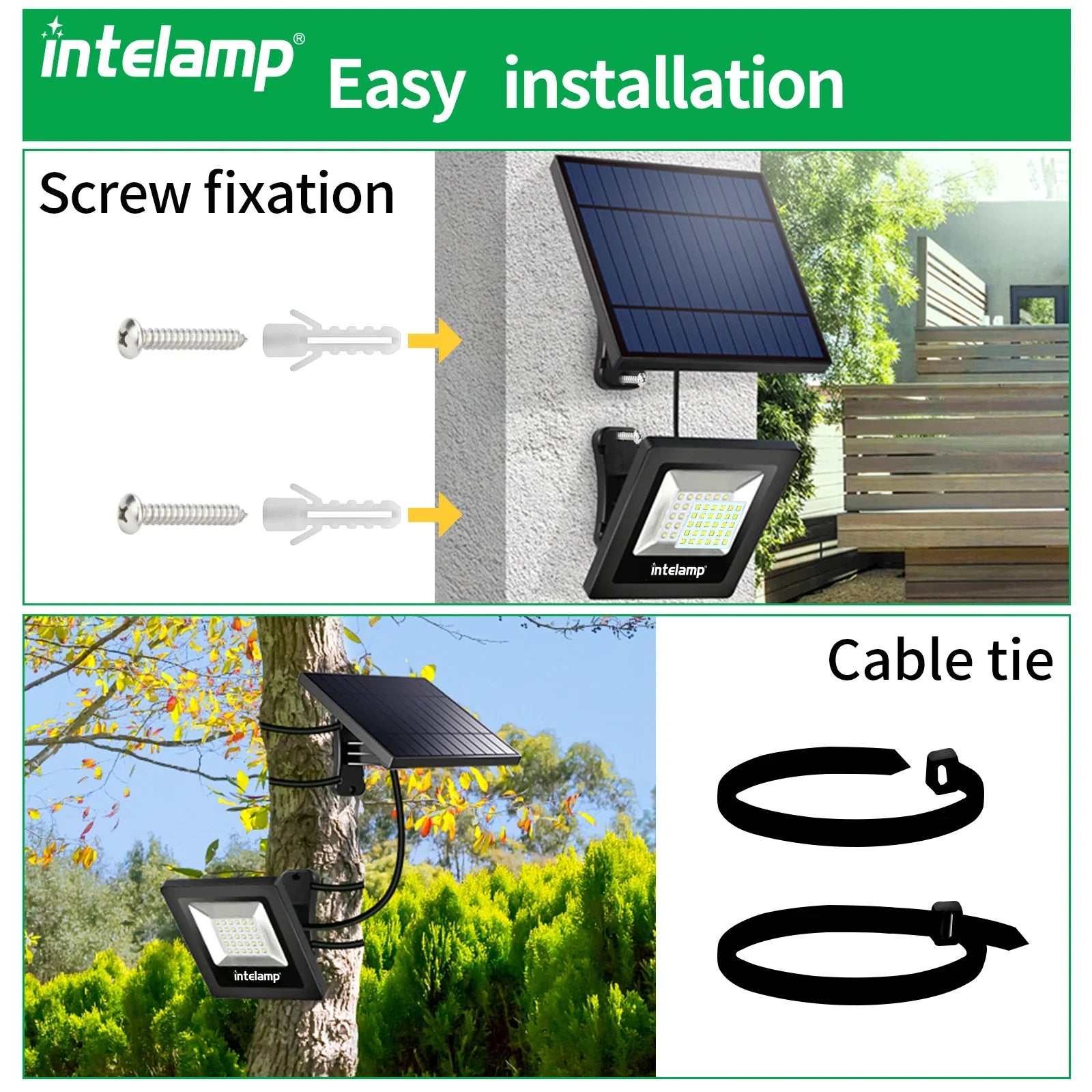 intelamp® Easy installation

Screw fixation

intelamp®

Cable tie

intelamp®